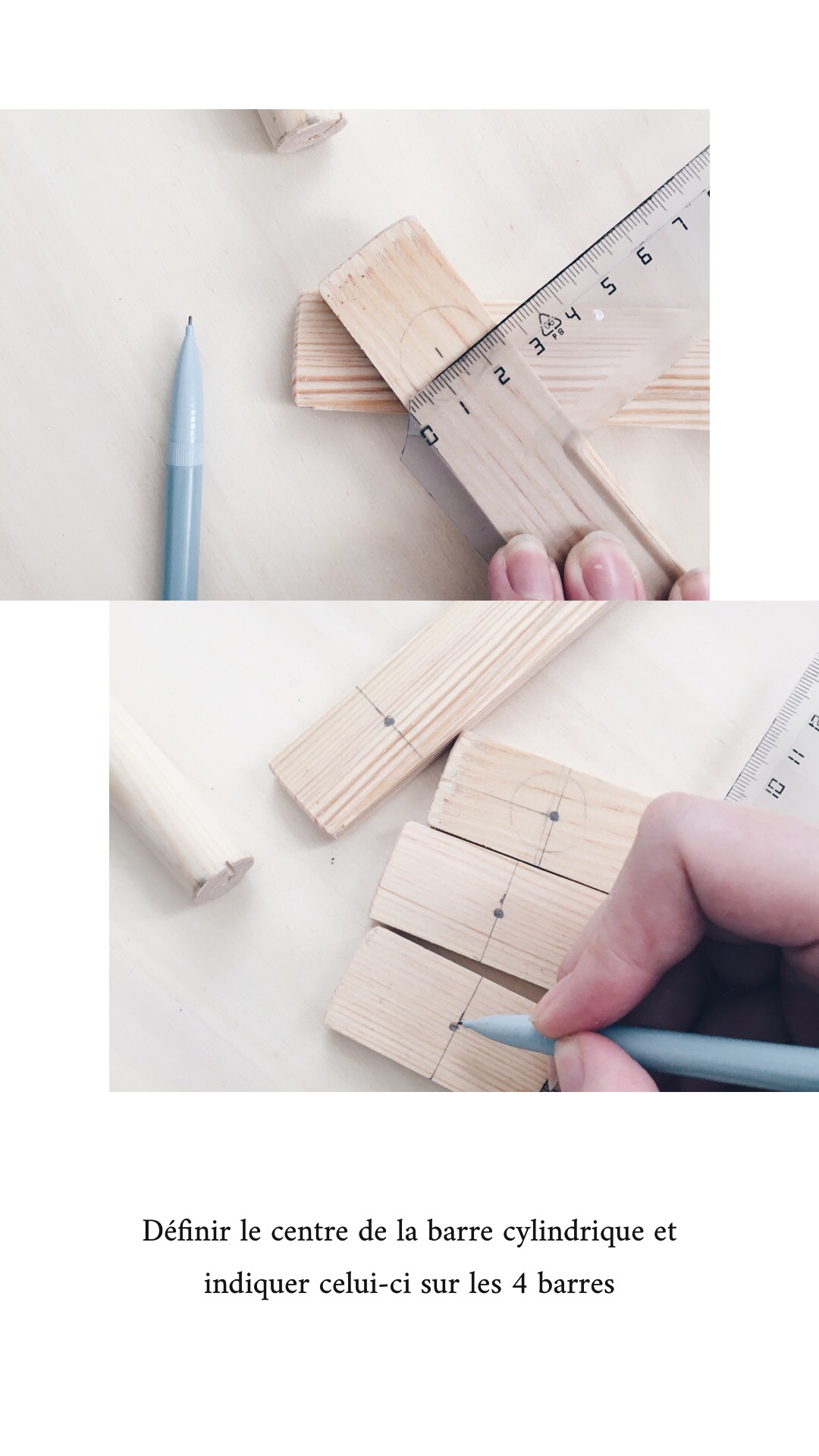 0 1 2 3 4 5 6 7
PS

10 11 12

Définir le centre de la barre cylindrique et indiquer celui-ci sur les 4 barres