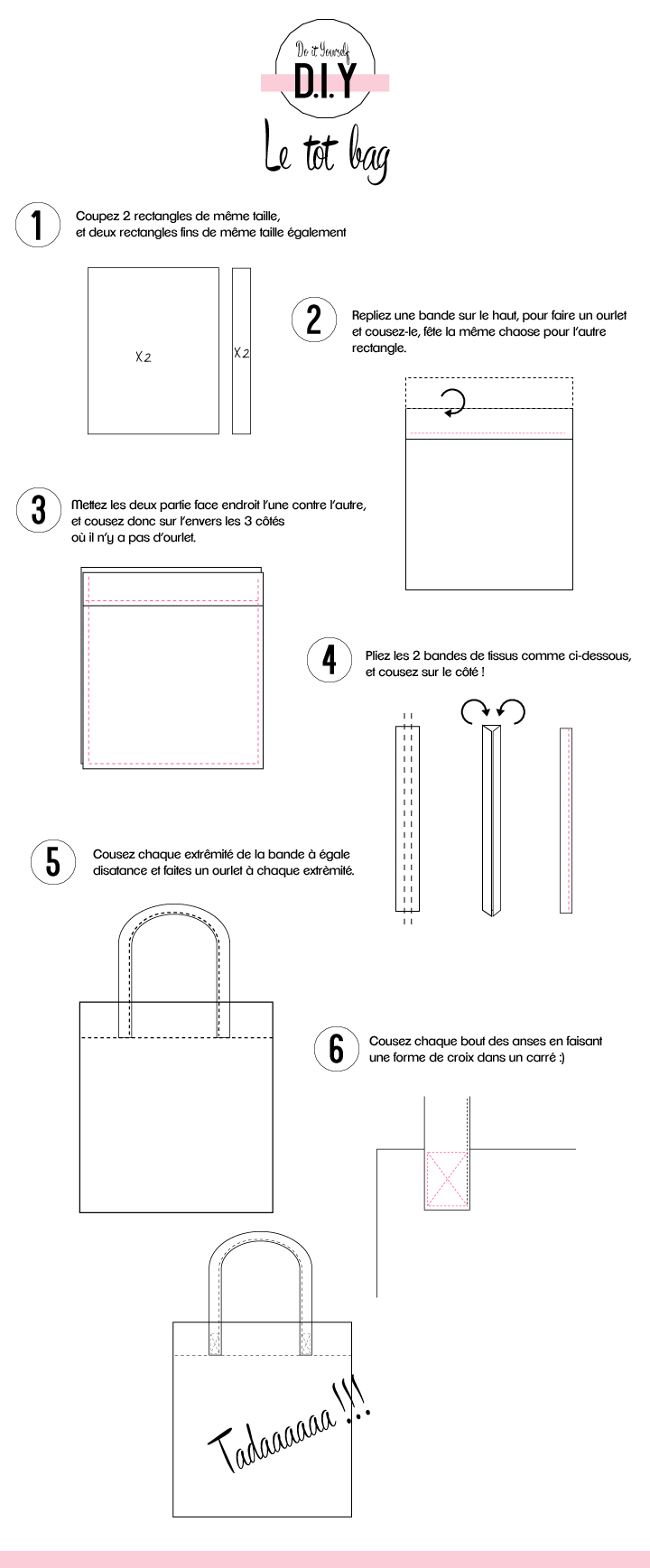 Do it Yourself
D.I.Y
Le tot bag

1
Coupez 2 rectangles de même taille, et deux rectangles fins de même taille également

X2
X2

2
Repliez une bande sur le haut, pour faire un ourlet et cousez-le, fête la même chaose pour l'autre rectangle.

3
Mettez les deux partie face endroit l'une contre l'autre, et cousez donc sur l'envers les 3 côtés où il n'y a pas d'ourlet.

4
Pliez les 2 bandes de tissus comme ci-dessous, et cousez sur le côté !

5
Cousez chaque extrêmité de la bande à égale disatance et faites un ourlet à chaque extrêmité.

6
Cousez chaque bout des anses en faisant une forme de croix dans un carré :)

Tadaaaaaa !!!